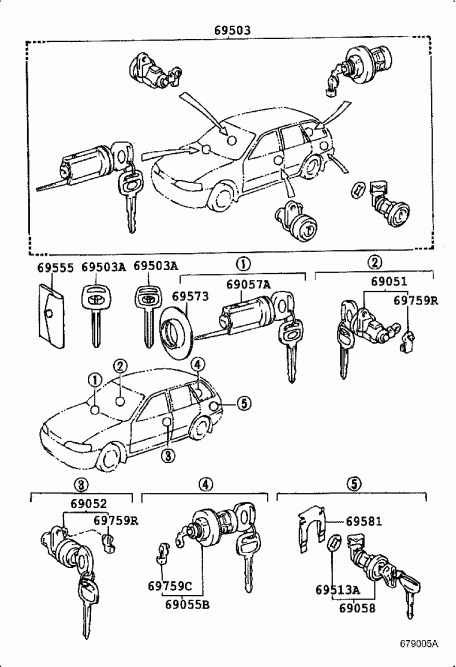 69503

69555
69503A
69503A
①
69573
69057A
②
69051
69759R

①
②
④
⑤
③

③
69052
69759R
④
69759C
69055B
⑤
69581
69513A
69058

679005A