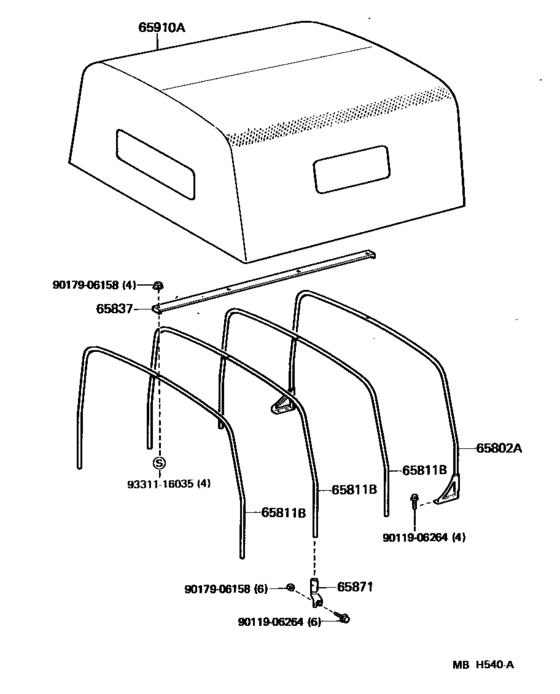 65910A

90179-06158 (4)

65837

S

93311-16035 (4)

65811B

65811B

65811B

65802A

90119-06264 (4)

90179-06158 (6)

65871

90119-06264 (6)

MB H540-A