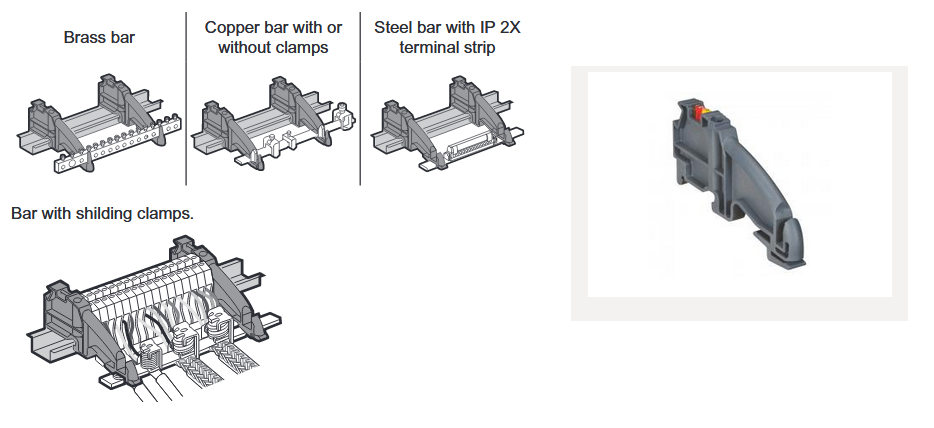 Brass bar

Copper bar with or without clamps

Steel bar with IP 2X terminal strip

Bar with shilding clamps.