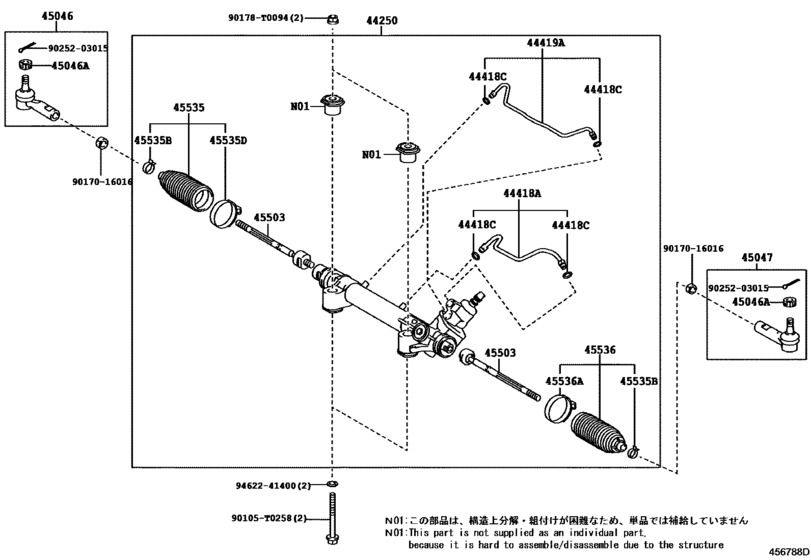 45046
90252-03015
45046A
90170-16016
90178-T0094(2)
44250
N01
N01
45535
45535B
45535D
45503
44419A
44418C
44418C
44418A
44418C
44418C
90170-16016
45047
90252-03015
45046A
45503
45536
45536A
45535B
94622-41400(2)
90105-T0258(2)
N01:この部品は、構造上分解・組付けが困難なため、単品では補給していません
N01:This part is not supplied as an individual part, because it is hard to assemble/disassemble due to the structure
456788D