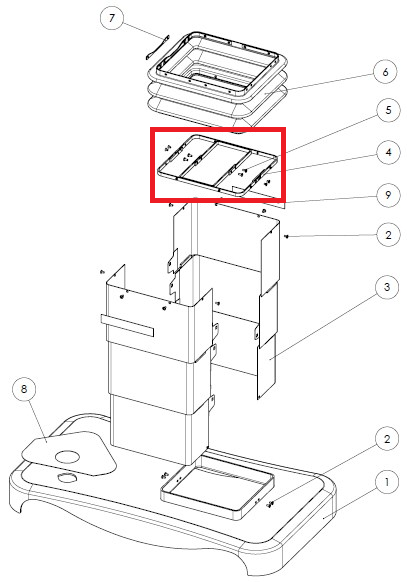 7
6
5
4
9
2
3
8
2
1