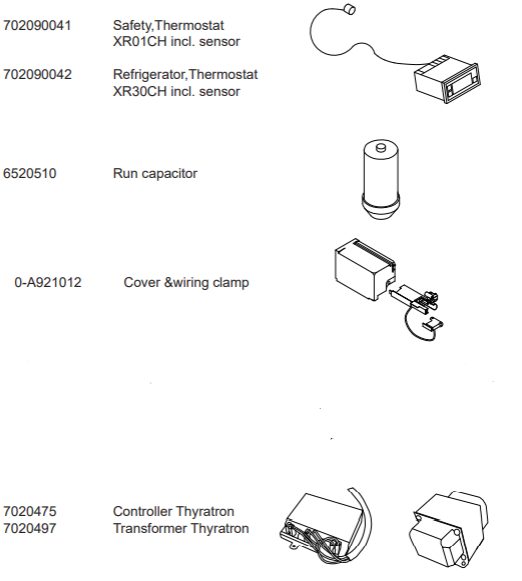 702090041 Safety,Thermostat XR01CH incl. sensor

702090042 Refrigerator,Thermostat XR30CH incl. sensor

6520510 Run capacitor

0-A921012 Cover &wiring clamp

7020475 Controller Thyratron
7020497 Transformer Thyratron