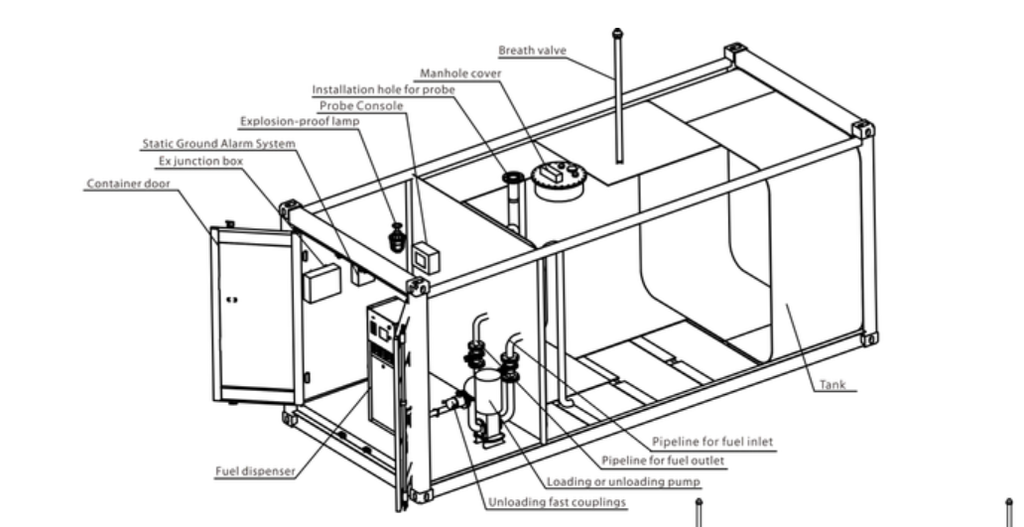 Breath valve
Manhole cover
Installation hole for probe
Probe Console
Explosion-proof lamp
Static Ground Alarm System
Ex junction box
Container door
Tank
Pipeline for fuel inlet
Pipeline for fuel outlet
Loading or unloading pump
Unloading fast couplings
Fuel dispenser